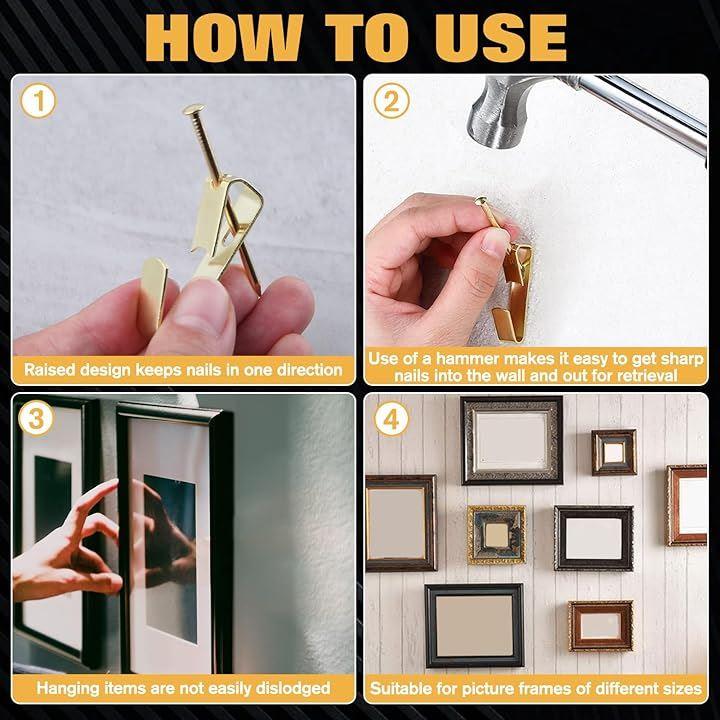 HOW TO USE

1

Raised design keeps nails in one direction

2

Use of a hammer makes it easy to get sharp nails into the wall and out for retrieval

3

Hanging items are not easily dislodged

4

Suitable for picture frames of different sizes