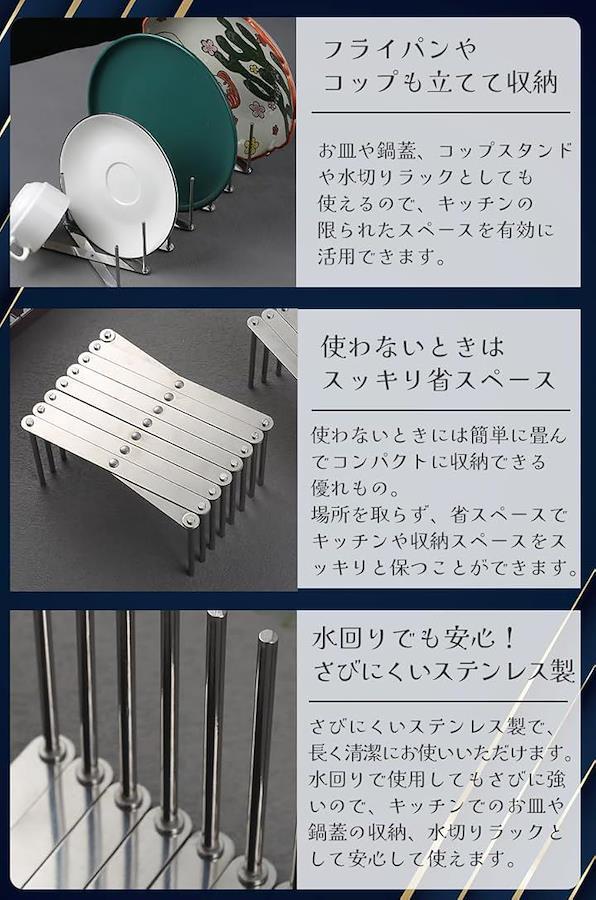 フライパンや
コップも立てて収納

お皿や鍋蓋、コップスタンドや水切りラックとしても使えるので、キッチンの限られたスペースを有効に活用できます。

使わないときは
スッキリ省スペース

使わないときには簡単に畳んでコンパクトに収納できる優れもの。
場所を取らず、省スペースでキッチンや収納スペースをスッキリと保つことができます。

水回りでも安心！
さびにくいステンレス製

さびにくいステンレス製で、長く清潔にお使いいただけます。水回りで使用してもさびに強いので、キッチンでのお皿や鍋蓋の収納、水切りラックとして安心して使えます。