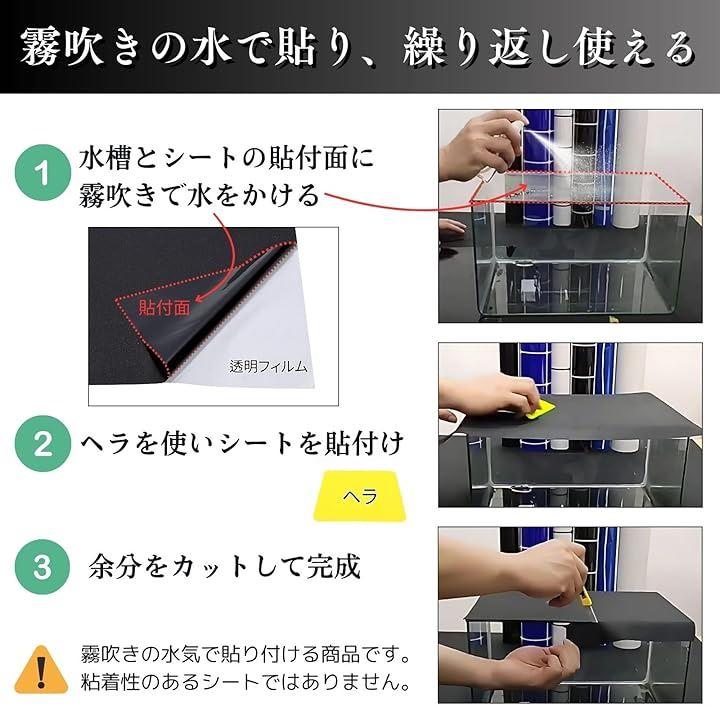 霧吹きの水で貼り、繰り返し使える

1 水槽とシートの貼付面に霧吹きで水をかける

貼付面

透明フィルム

2 ヘラを使いシートを貼付け

ヘラ

3 余分をカットして完成

!

霧吹きの水気で貼り付ける商品です。粘着性のあるシートではありません。