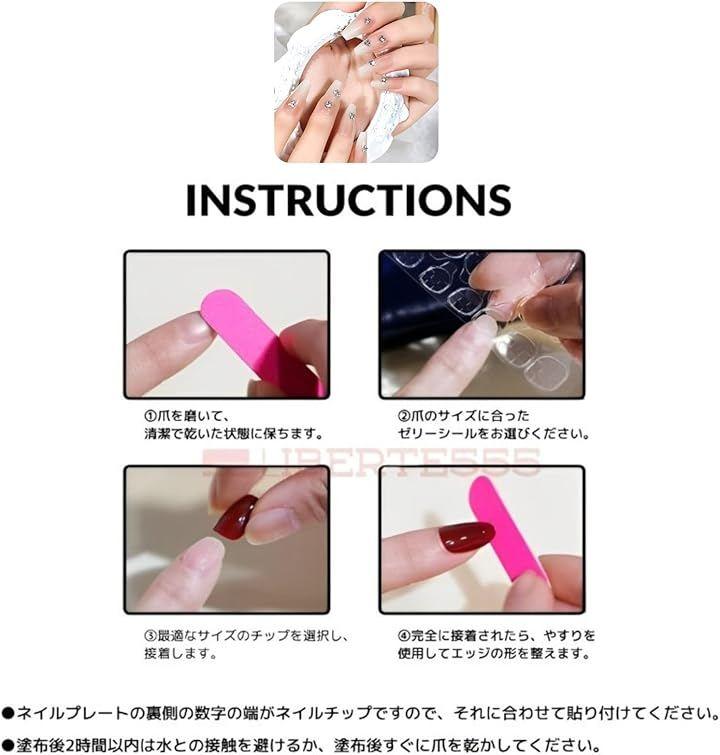 INSTRUCTIONS

①爪を磨いて、清潔で乾いた状態に保ちます。

②爪のサイズに合ったゼリーシールをお選びください。

LIBERTE555

③最適なサイズのチップを選択し、接着します。

④完全に接着されたら、やすりを使用してエッジの形を整えます。

●ネイルプレートの裏側の数字の端がネイルチップですので、それに合わせて貼り付けてください。

●塗布後2時間以内は水との接触を避けるか、塗布後すぐに爪を乾かしてください。