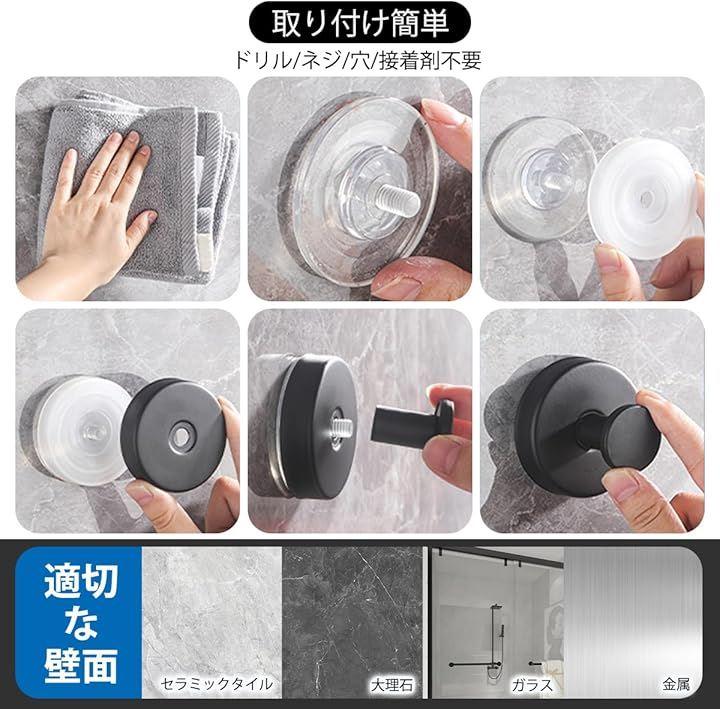 取り付け簡単
ドリル/ネジ/穴/接着剤不要

適切な壁面

セラミックタイル

大理石

ガラス

金属