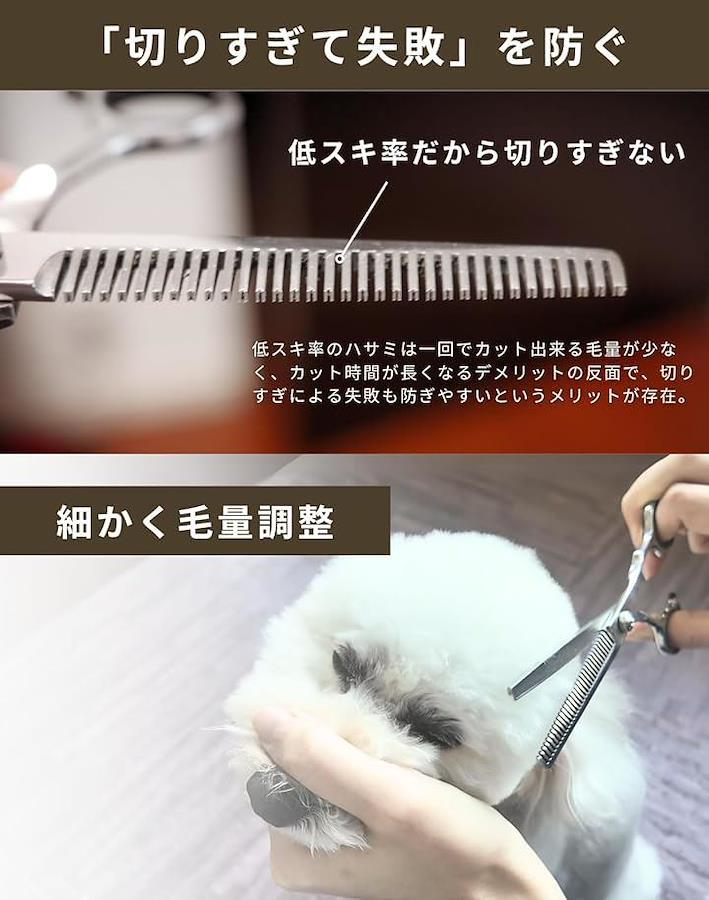 「切りすぎて失敗」を防ぐ

低スキ率だから切りすぎない

低スキ率のハサミは一回でカット出来る毛量が少なく、カット時間が長くなるデメリットの反面で、切りすぎによる失敗も防ぎやすいというメリットが存在。

細かく毛量調整