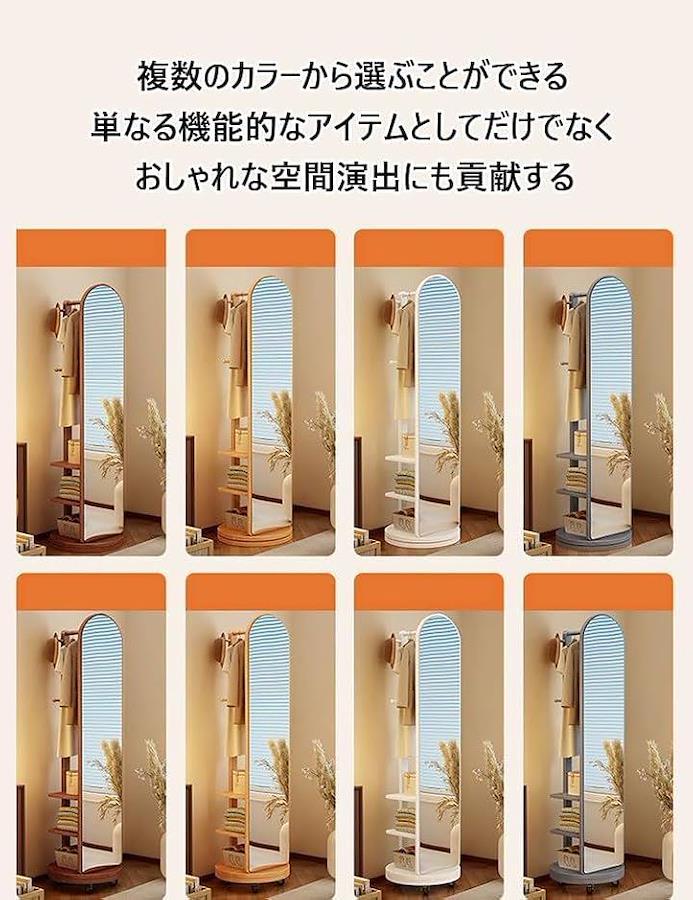 複数のカラーから選ぶことができる
単なる機能的なアイテムとしてだけでなく
おしゃれな空間演出にも貢献する