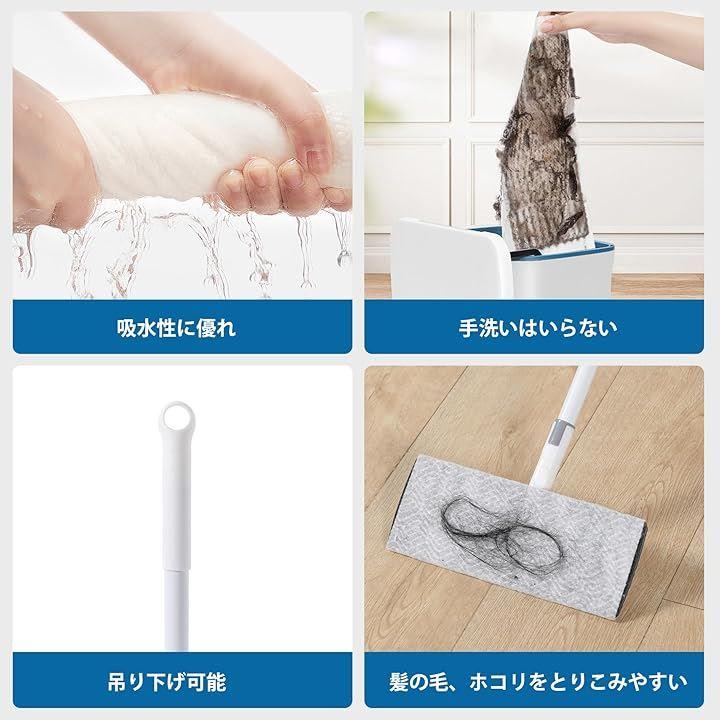 吸水性に優れ

手洗いはいらない

吊り下げ可能

髪の毛、ホコリをとりこみやすい