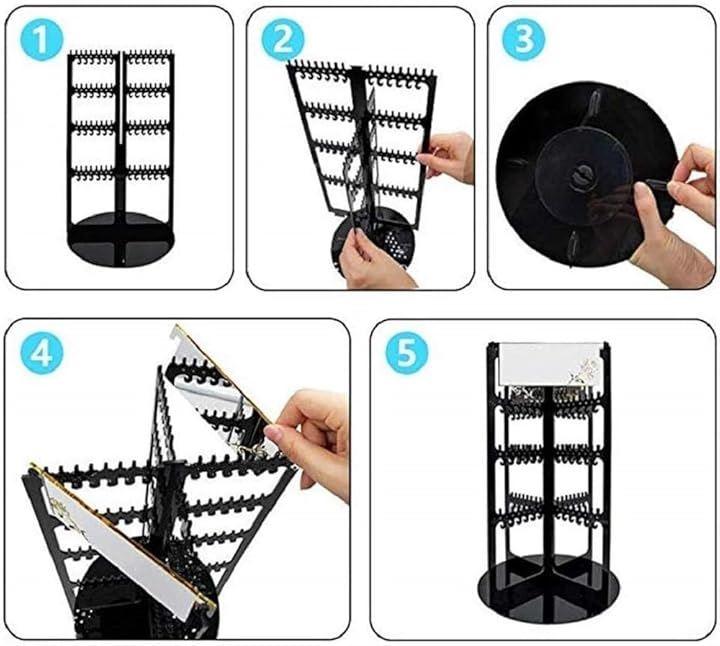 1
2
3
4
5