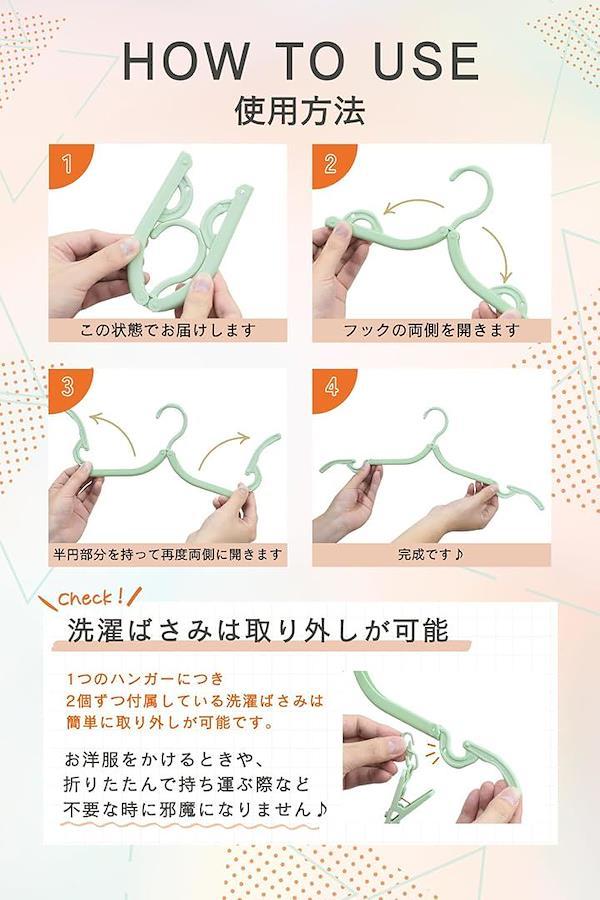 HOW TO USE
使用方法

1
この状態でお届けします

2
フックの両側を開きます

3
半円部分を持って再度両側に開きます

4
完成です♪

Check!
洗濯ばさみは取り外しが可能

1つのハンガーにつき
2個ずつ付属している洗濯ばさみは
簡単に取り外しが可能です。

お洋服をかけるときや、
折りたたんで持ち運ぶ際など
不要な時に邪魔になりません♪