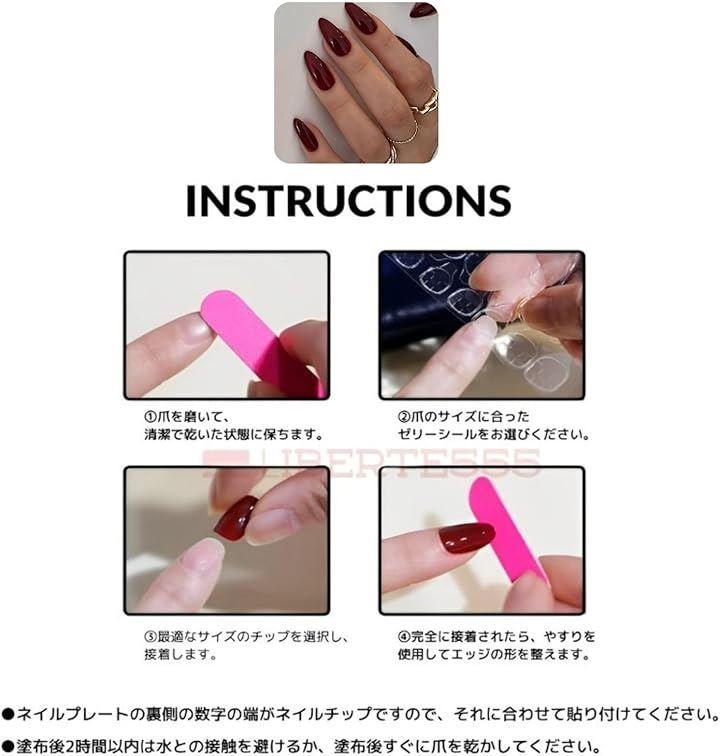 INSTRUCTIONS

①爪を磨いて、清潔で乾いた状態に保ちます。

②爪のサイズに合ったゼリーシールをお選びください。

LIBERTE555

③最適なサイズのチップを選択し、接着します。

④完全に接着されたら、やすりを使用してエッジの形を整えます。

●ネイルプレートの裏側の数字の端がネイルチップですので、それに合わせて貼り付けてください。

●塗布後2時間以内は水との接触を避けるか、塗布後すぐに爪を乾かしてください。