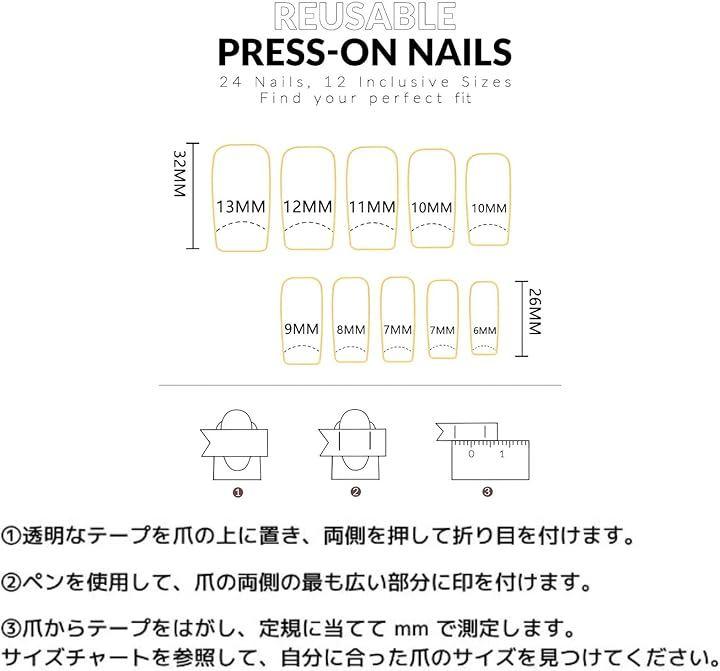 REUSABLE
PRESS-ON NAILS
24 Nails, 12 Inclusive Sizes
Find your perfect fit

32MM
13MM 12MM 11MM 10MM 10MM

9MM 8MM 7MM 7MM 6MM
26MM

0 1

❶ ❷ ❸

①透明なテープを爪の上に置き、両側を押して折り目を付けます。

②ペンを使用して、爪の両側の最も広い部分に印を付けます。

③爪からテープをはがし、定規に当てて mm で測定します。
サイズチャートを参照して、自分に合った爪のサイズを見つけてください。