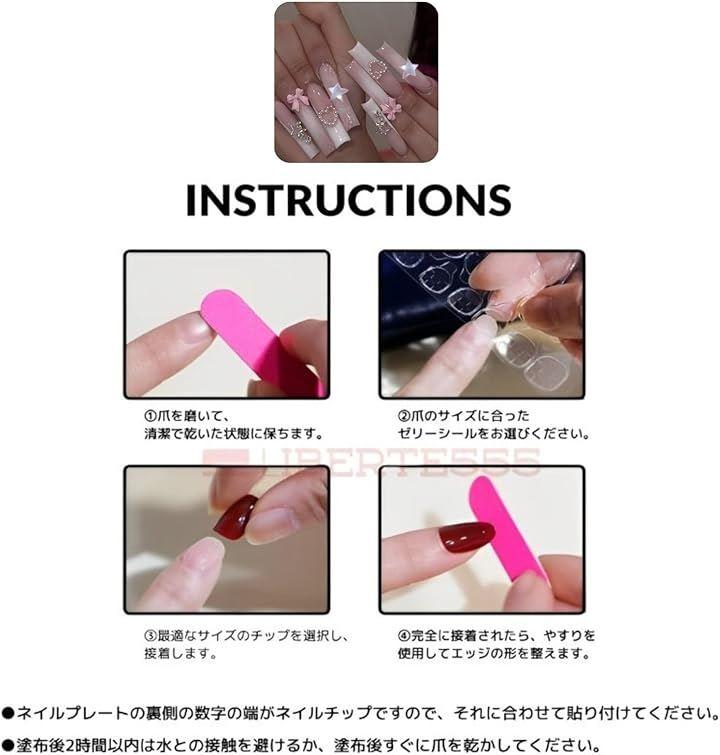 INSTRUCTIONS

①爪を磨いて、清潔で乾いた状態に保ちます。

②爪のサイズに合ったゼリーシールをお選びください。

LIBERTE555

③最適なサイズのチップを選択し、接着します。

④完全に接着されたら、やすりを使用してエッジの形を整えます。

●ネイルプレートの裏側の数字の端がネイルチップですので、それに合わせて貼り付けてください。
●塗布後2時間以内は水との接触を避けるか、塗布後すぐに爪を乾かしてください。