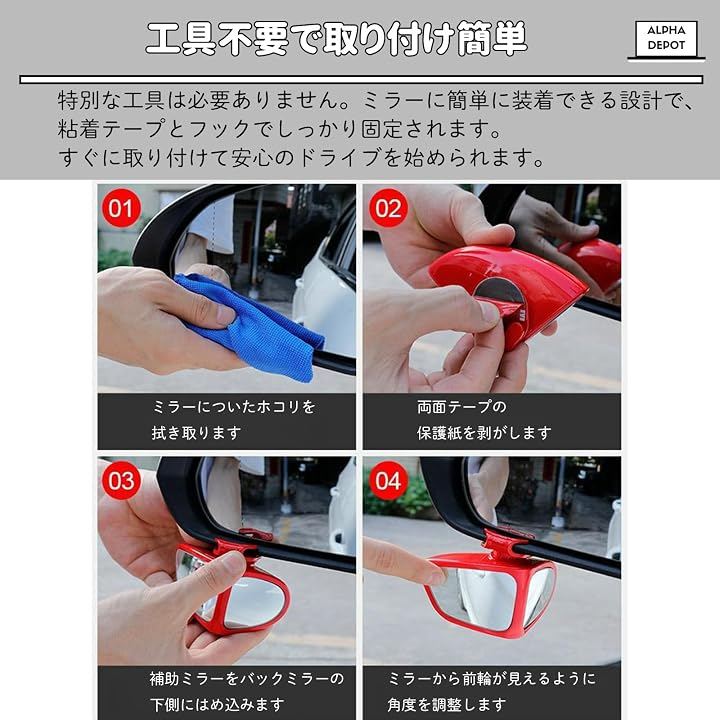 工具不要で取り付け簡単

ALPHA DEPOT

特別な工具は必要ありません。ミラーに簡単に装着できる設計で、粘着テープとフックでしっかり固定されます。
すぐに取り付けて安心のドライブを始められます。

01

ミラーについたホコリを
拭き取ります

02

両面テープの
保護紙を剥がします

03

補助ミラーをバックミラーの
下側にはめ込みます

04

ミラーから前輪が見えるように
角度を調整します