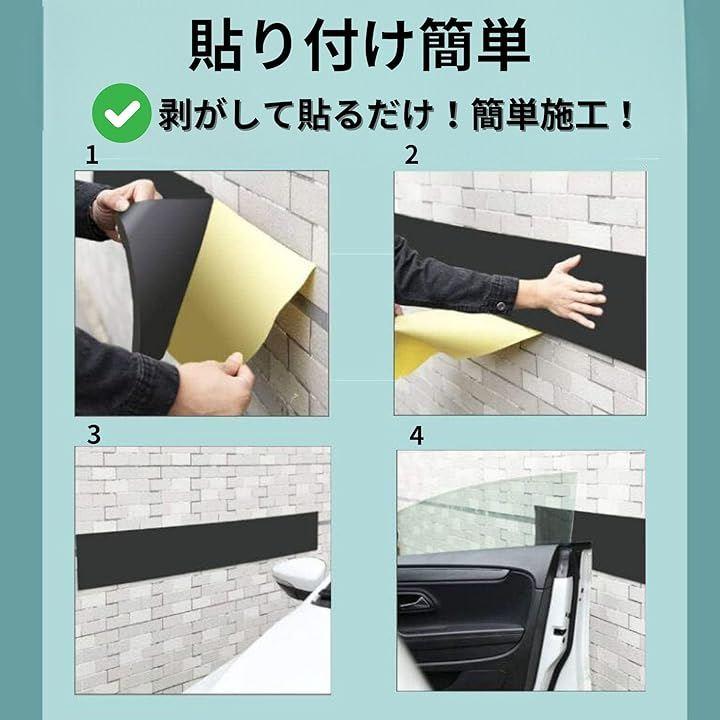 貼り付け簡単

剥がして貼るだけ！簡単施工！

1

2

3

4