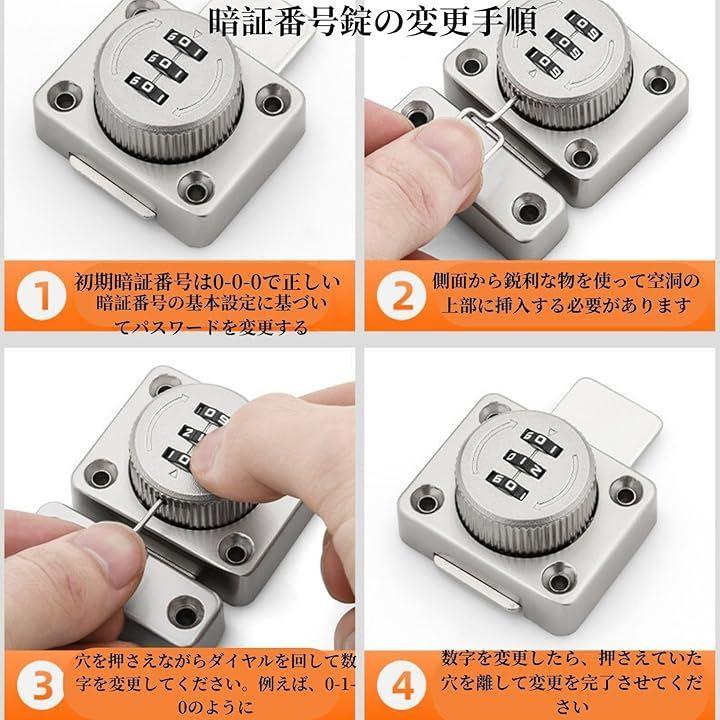 暗証番号錠の変更手順

1 初期暗証番号は0-0-0で正しい暗証番号の基本設定に基づいてパスワードを変更する

2 側面から鋭利な物を使って空洞の上部に挿入する必要があります

3 穴を押さえながらダイヤルを回して数字を変更してください。例えば、0-1-0のように

4 数字を変更したら、押さえていた穴を離して変更を完了させてください