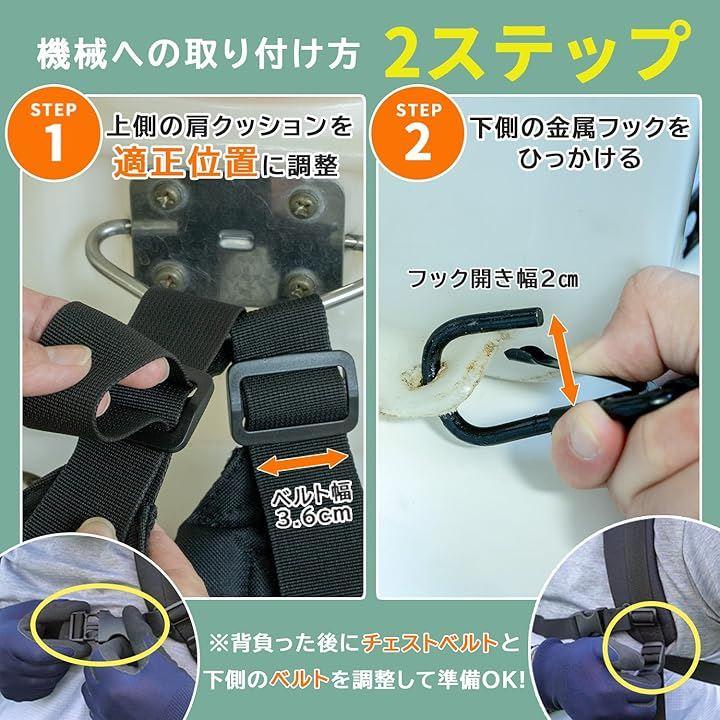 機械への取り付け方 2ステップ

STEP 1
上側の肩クッションを適正位置に調整

ベルト幅 3.6cm

STEP 2
下側の金属フックをひっかける

フック開き幅2㎝

※背負った後にチェストベルトと下側のベルトを調整して準備OK!