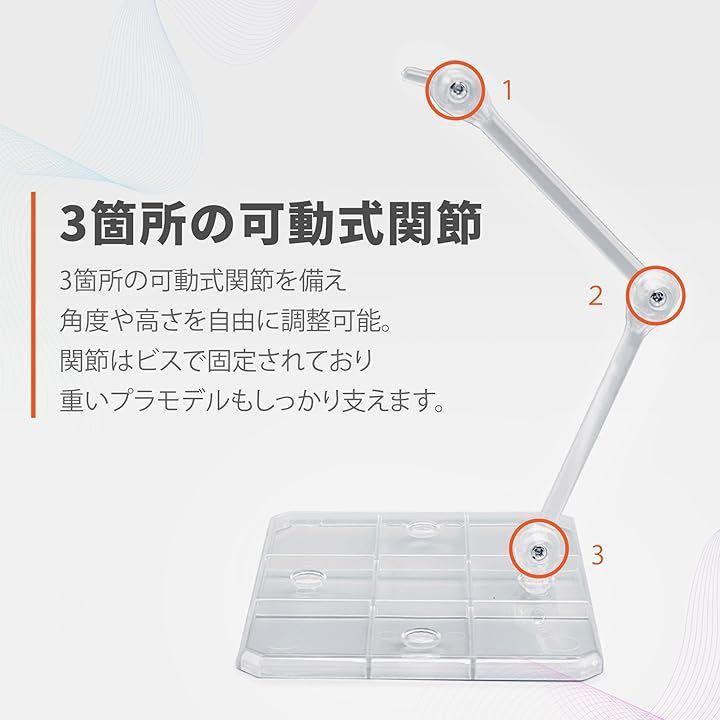 1

3箇所の可動式関節

3箇所の可動式関節を備え
角度や高さを自由に調整可能。
関節はビスで固定されており
重いプラモデルもしっかり支えます。

2

3