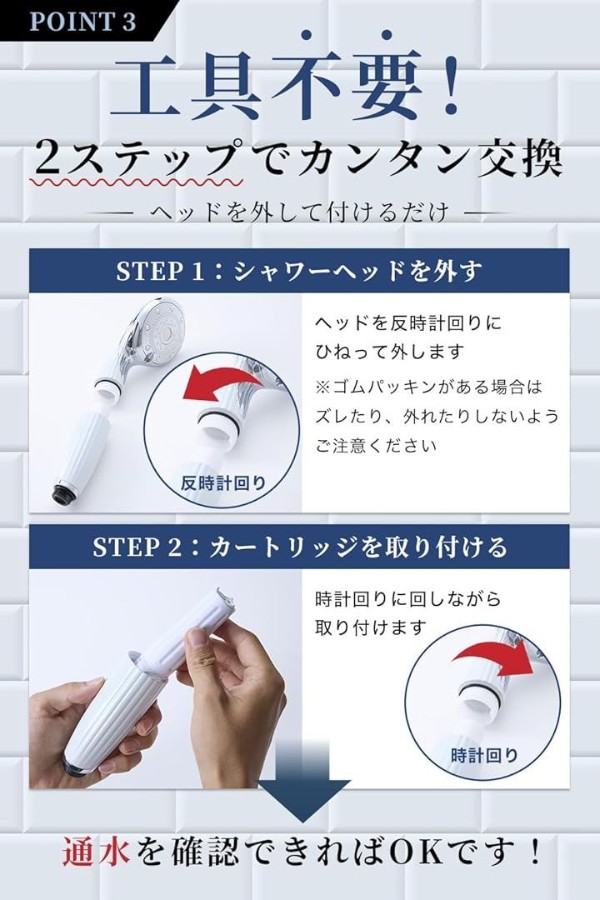 POINT 3

工具不要!

2ステップでカンタン交換

— ヘッドを外して付けるだけ —

STEP 1：シャワーヘッドを外す

ヘッドを反時計回りにひねって外します

※ゴムパッキンがある場合はズレたり、外れたりしないようご注意ください

反時計回り

STEP 2：カートリッジを取り付ける

時計回りに回しながら取り付けます

時計回り

通水を確認できればOKです！