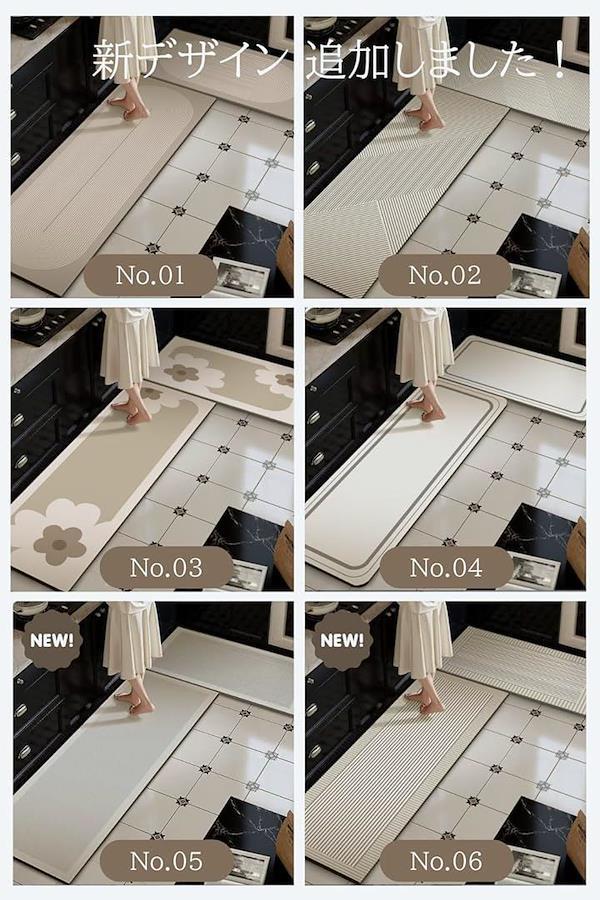 新デザイン 追加しました！

No.01

No.02

No.03

No.04

NEW!

No.05

NEW!

No.06