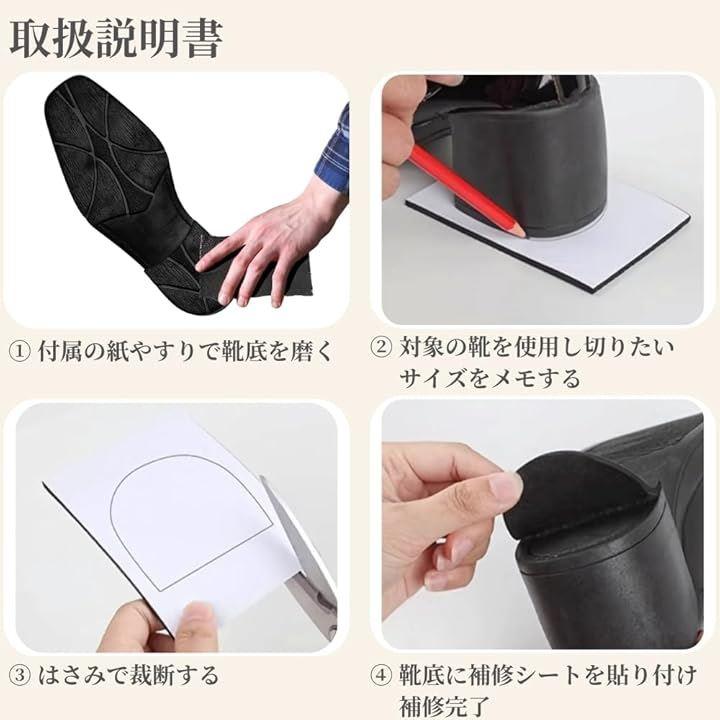 取扱説明書

① 付属の紙やすりで靴底を磨く

② 対象の靴を使用し切りたいサイズをメモする

③ はさみで裁断する

④ 靴底に補修シートを貼り付け補修完了