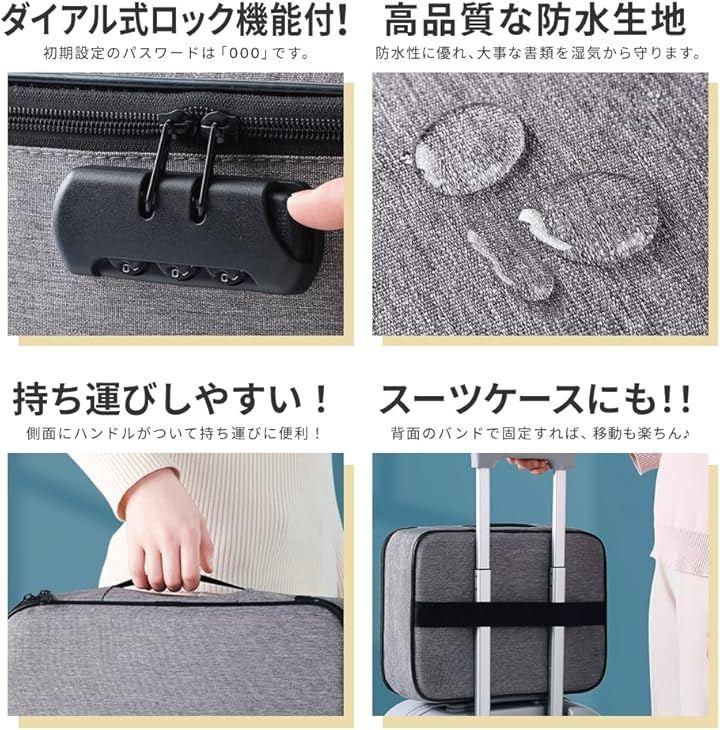 ダイアル式ロック機能付!
初期設定のパスワードは「000」です。

高品質な防水生地
防水性に優れ、大事な書類を湿気から守ります。

持ち運びしやすい!
側面にハンドルがついて持ち運びに便利!

スーツケースにも!!
背面のバンドで固定すれば、移動も楽ちん♪