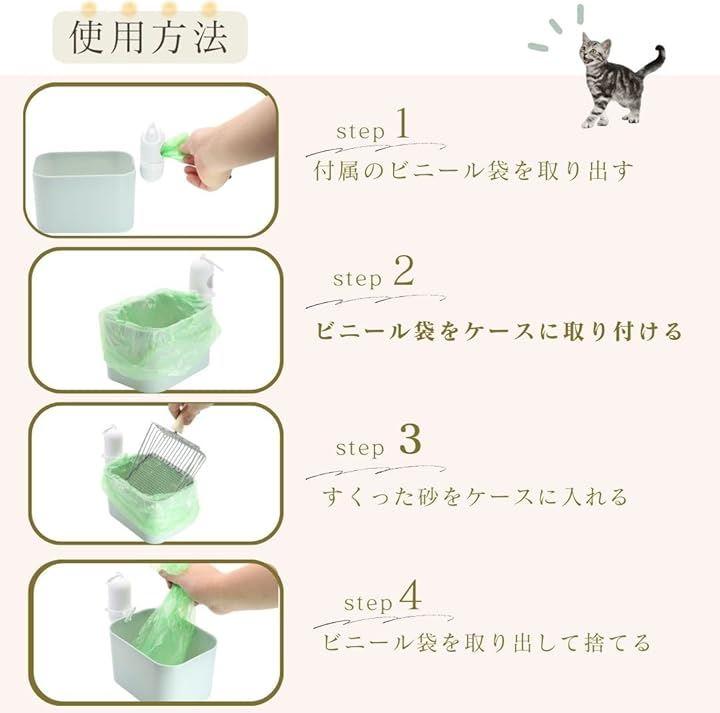 使用方法

step 1
付属のビニール袋を取り出す

step 2
ビニール袋をケースに取り付ける

step 3
すくった砂をケースに入れる

step 4
ビニール袋を取り出して捨てる