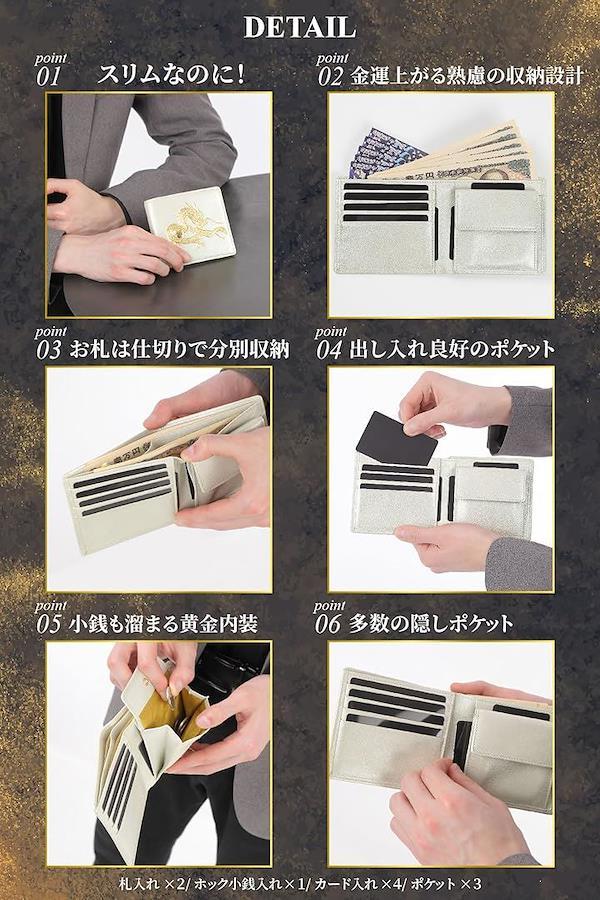 DETAIL

point 01 スリムなのに!

point 02 金運上がる熟慮の収納設計

point 03 お札は仕切りで分別収納

point 04 出し入れ良好のポケット

point 05 小銭も溜まる黄金内装

point 06 多数の隠しポケット

札入れ ×2/ ホック小銭入れ×1/ カード入れ ×4/ ポケット ×3