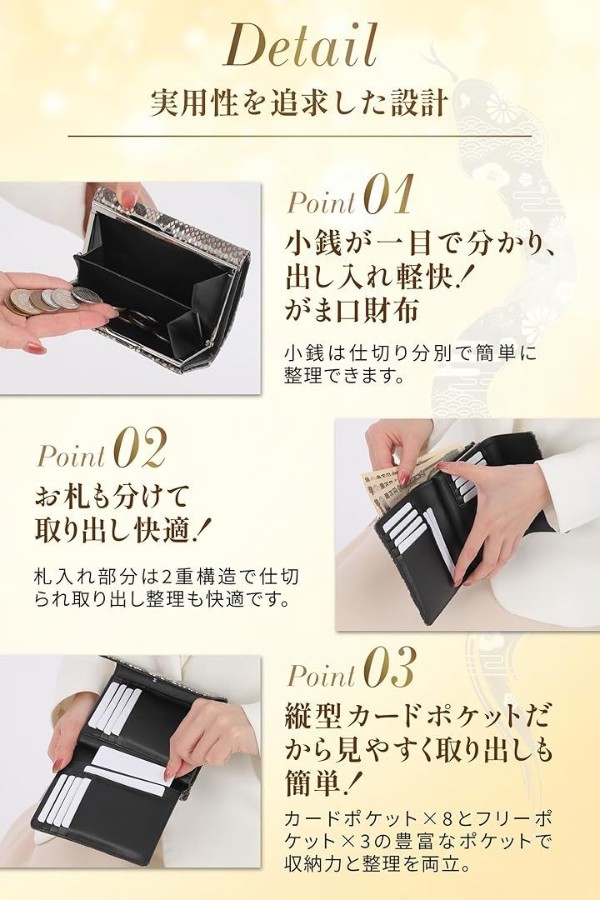 Detail
実用性を追求した設計

Point 01
小銭が一目で分かり、出し入れ軽快！がま口財布

小銭は仕切り分別で簡単に整理できます。

Point 02
お札も分けて取り出し快適！

札入れ部分は2重構造で仕切られ取り出し整理も快適です。

Point 03
縦型カードポケットだから見やすく取り出しも簡単！

カードポケット×8とフリーポケット×3の豊富なポケットで収納力と整理を両立。