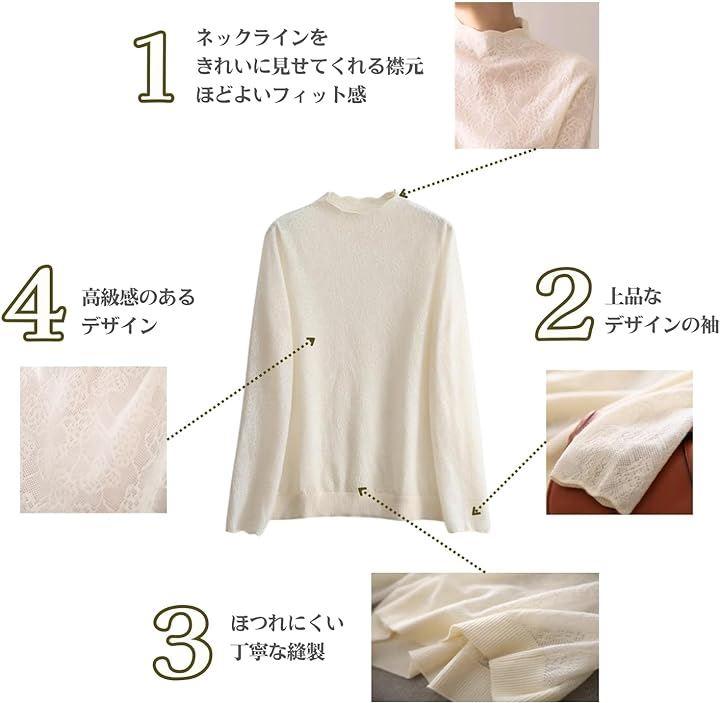 1
ネックラインを
きれいに見せてくれる襟元
ほどよいフィット感

4
高級感のある
デザイン

2
上品な
デザインの袖

3
ほつれにくい
丁寧な縫製