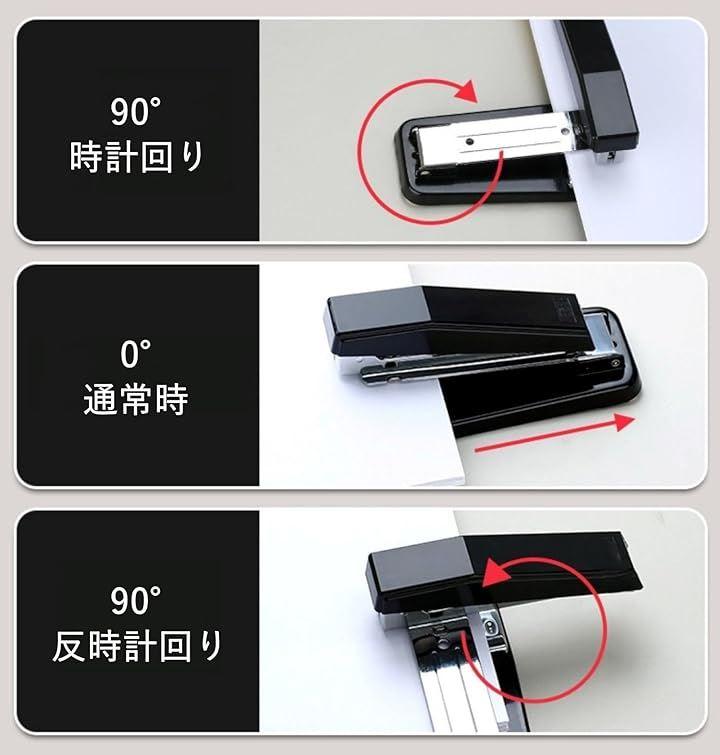 90°
時計回り

0°
通常時

90°
反時計回り