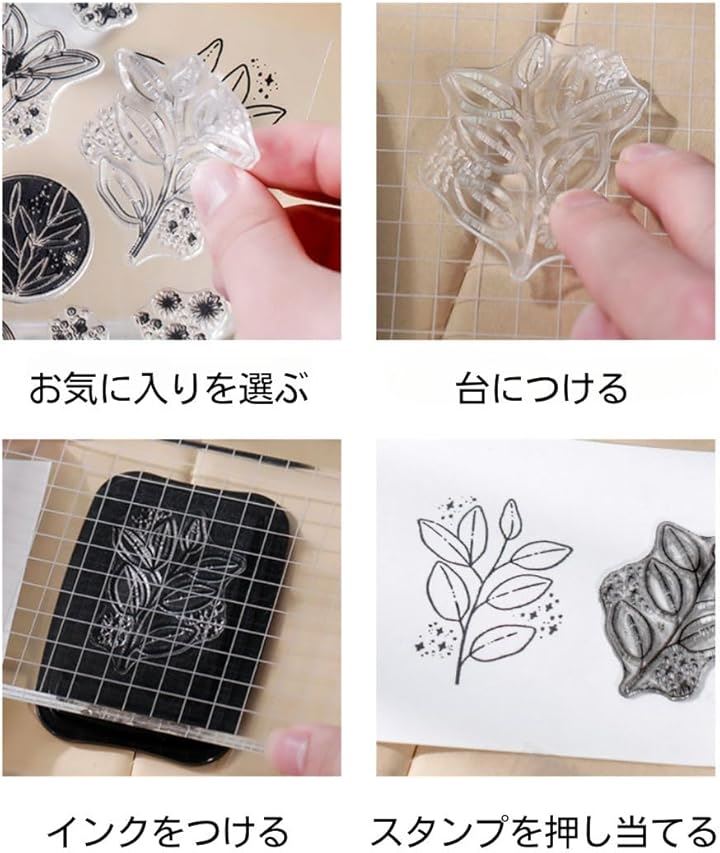 お気に入りを選ぶ

台につける

インクをつける

スタンプを押し当てる