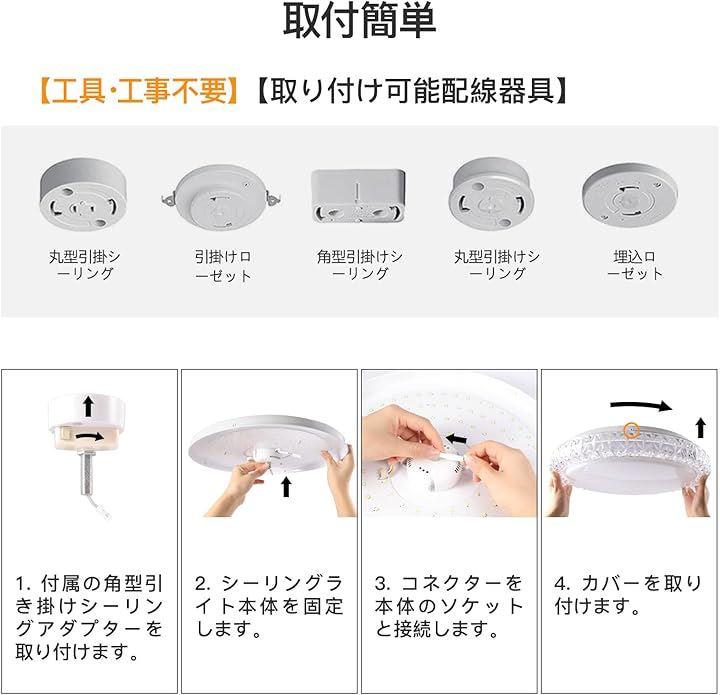 取付簡単

【工具·工事不要】【取り付け可能配線器具】

丸型引掛シーリング

引掛けローゼット

角型引掛けシーリング

丸型引掛けシーリング

埋込ローゼット

1. 付属の角型引き掛けシーリングアダプターを取り付けます。

2. シーリングライト本体を固定します。

3. コネクターを本体のソケットと接続します。

4. カバーを取り付けます。