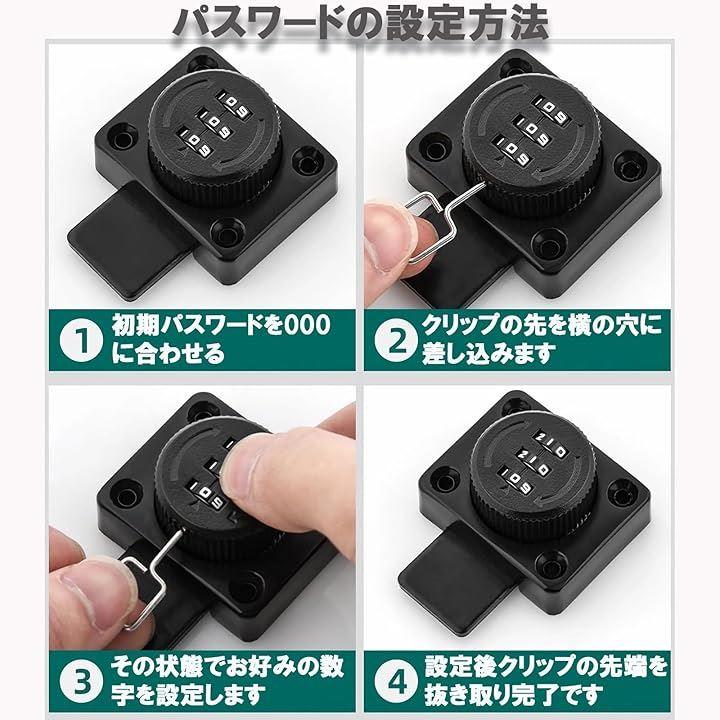 パスワードの設定方法

1 初期パスワードを000に合わせる

2 クリップの先を横の穴に差し込みます

3 その状態でお好みの数字を設定します

4 設定後クリップの先端を抜き取り完了です