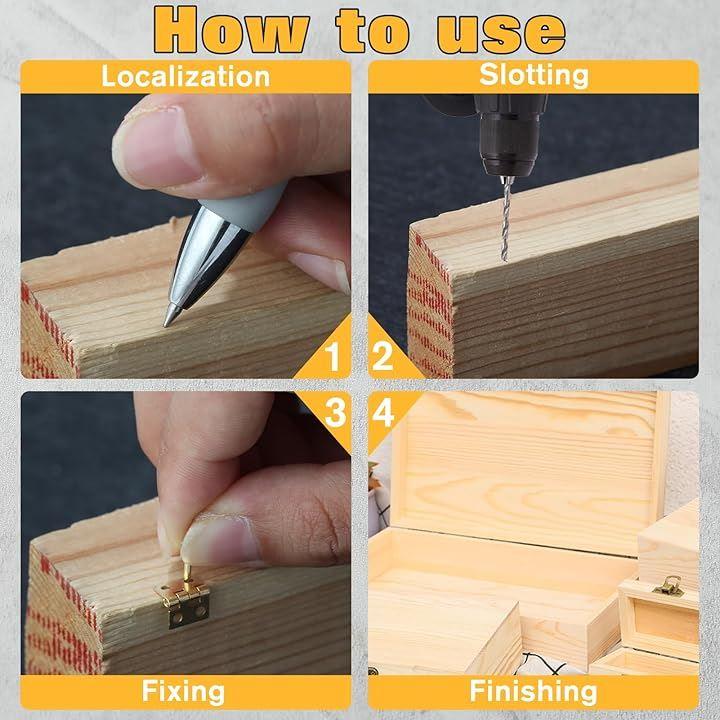 How to use

Localization

Slotting

1

2

3

4

Fixing

Finishing