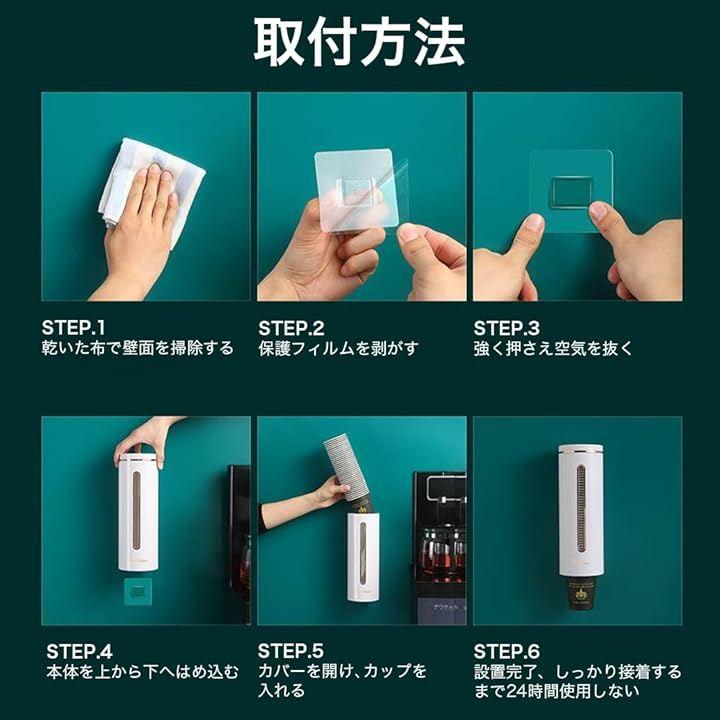 取付方法

STEP.1
乾いた布で壁面を掃除する

STEP.2
保護フィルムを剥がす

STEP.3
強く押さえ空気を抜く

STEP.4
本体を上から下へはめ込む

STEP.5
カバーを開け、カップを入れる

STEP.6
設置完了、しっかり接着するまで24時間使用しない