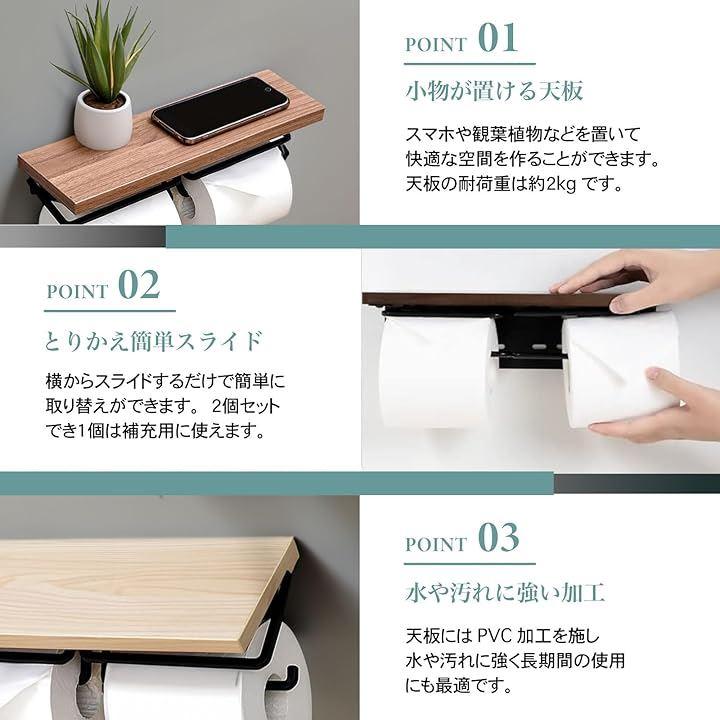 POINT 01

小物が置ける天板

スマホや観葉植物などを置いて快適な空間を作ることができます。天板の耐荷重は約2kg です。

POINT 02

とりかえ簡単スライド

横からスライドするだけで簡単に取り替えができます。 2個セットでき1個は補充用に使えます。

POINT 03

水や汚れに強い加工

天板には PVC 加工を施し水や汚れに強く長期間の使用にも最適です。