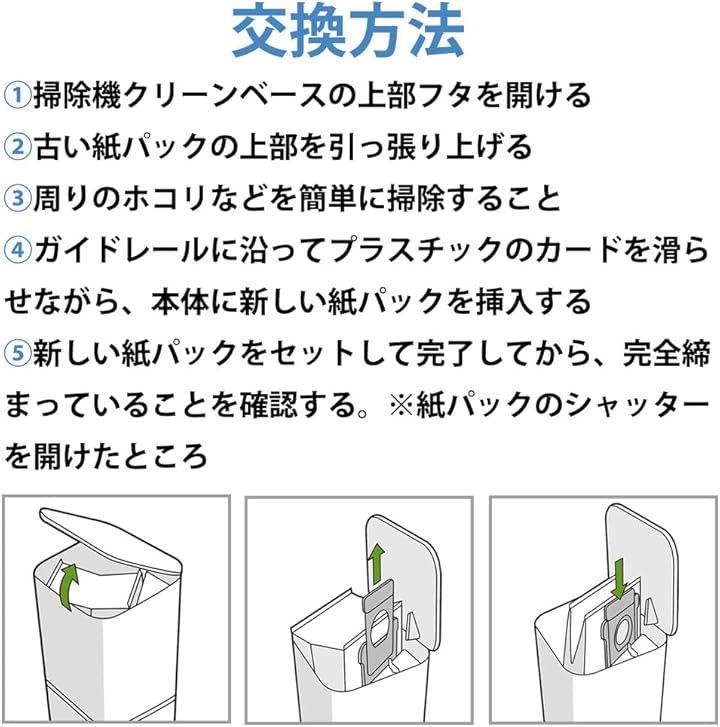 交換方法

①掃除機クリーンベースの上部フタを開ける

②古い紙パックの上部を引っ張り上げる

③周りのホコリなどを簡単に掃除すること

④ガイドレールに沿ってプラスチックのカードを滑らせながら、本体に新しい紙パックを挿入する

⑤新しい紙パックをセットして完了してから、完全締まっていることを確認する。※紙パックのシャッターを開けたところ