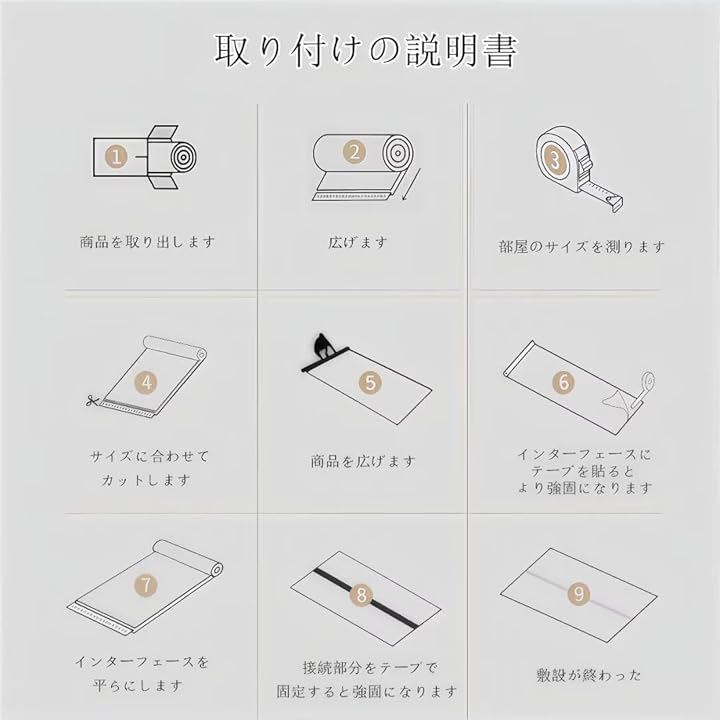 取り付けの説明書

1
商品を取り出します

2
広げます

3
部屋のサイズを測ります

4
サイズに合わせてカットします

5
商品を広げます

6
インターフェースにテープを貼るとより強固になります

7
インターフェースを平らにします

8
接続部分をテープで固定すると強固になります

9
敷設が終わった