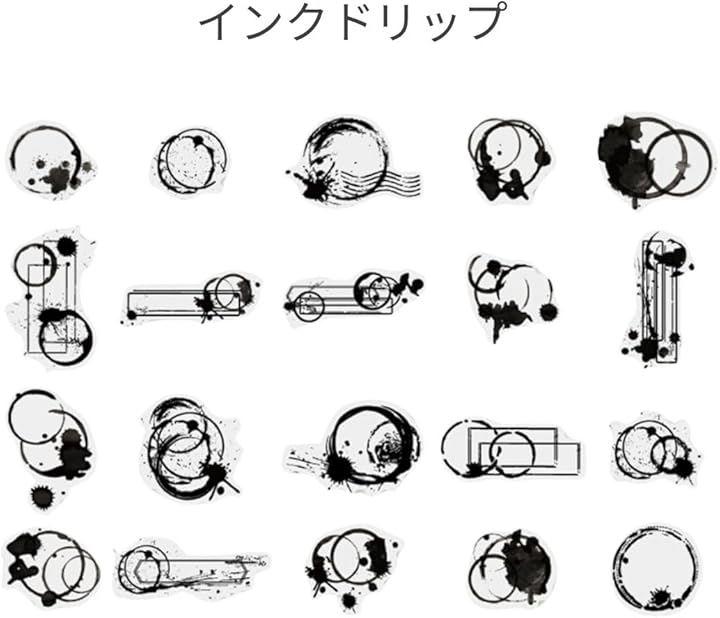 インクドリップ