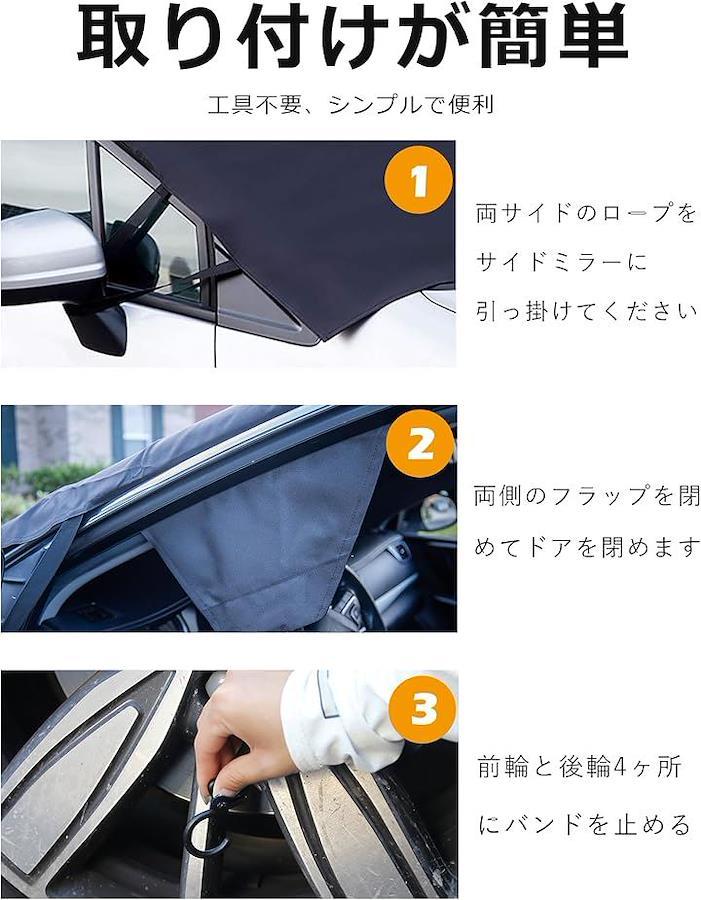 取り付けが簡単

工具不要、シンプルで便利

1

両サイドのロープをサイドミラーに引っ掛けてください

2

両側のフラップを閉めてドアを閉めます

3

前輪と後輪4ヶ所にバンドを止める