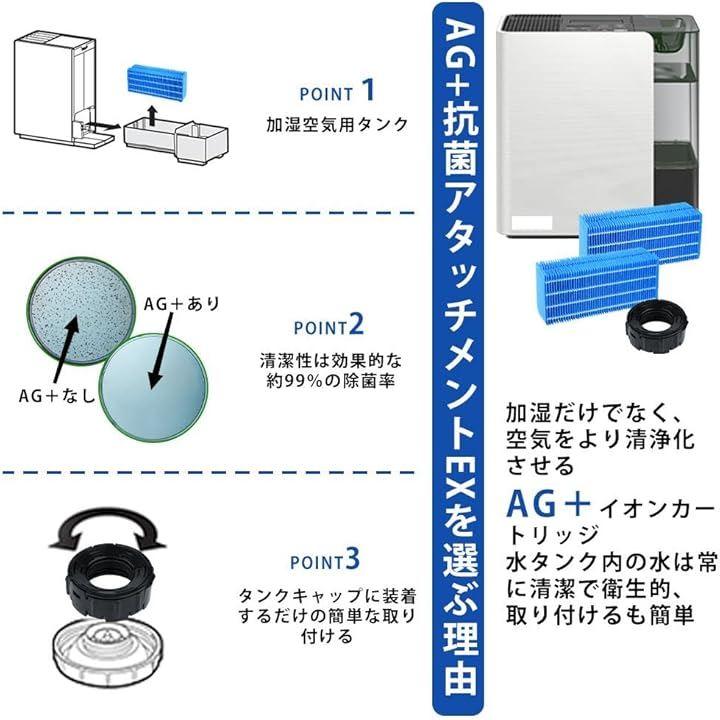 POINT 1
加湿空気用タンク

AG＋あり
AG＋なし

POINT2
清潔性は効果的な約99%の除菌率

POINT3
タンクキャップに装着するだけの簡単な取り付ける

AG+抗菌アタッチメントEXを選ぶ理由

加湿だけでなく、空気をより清浄化させる

AG＋イオンカートリッジ
水タンク内の水は常に清潔で衛生的、取り付けるも簡単