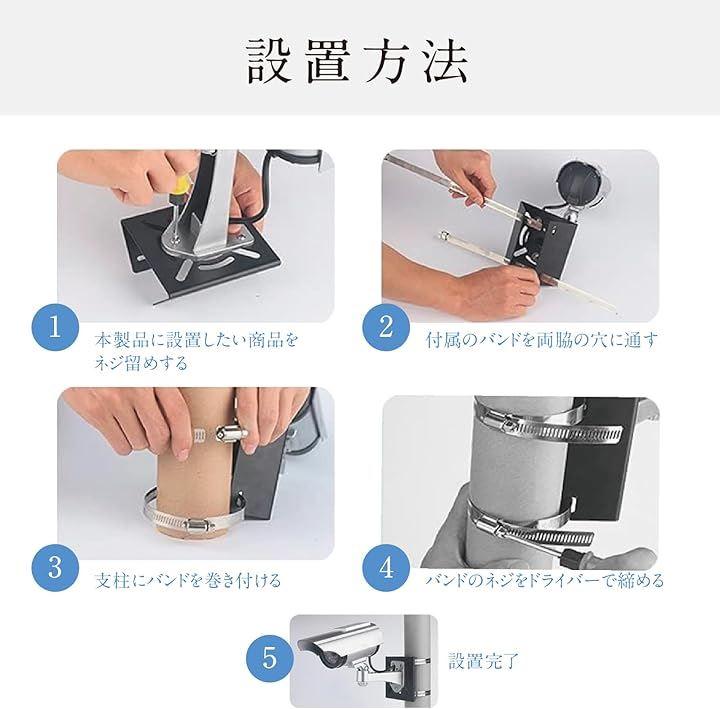 設置方法

1 本製品に設置したい商品をネジ留めする

2 付属のバンドを両脇の穴に通す

3 支柱にバンドを巻き付ける

4 バンドのネジをドライバーで締める

5 設置完了