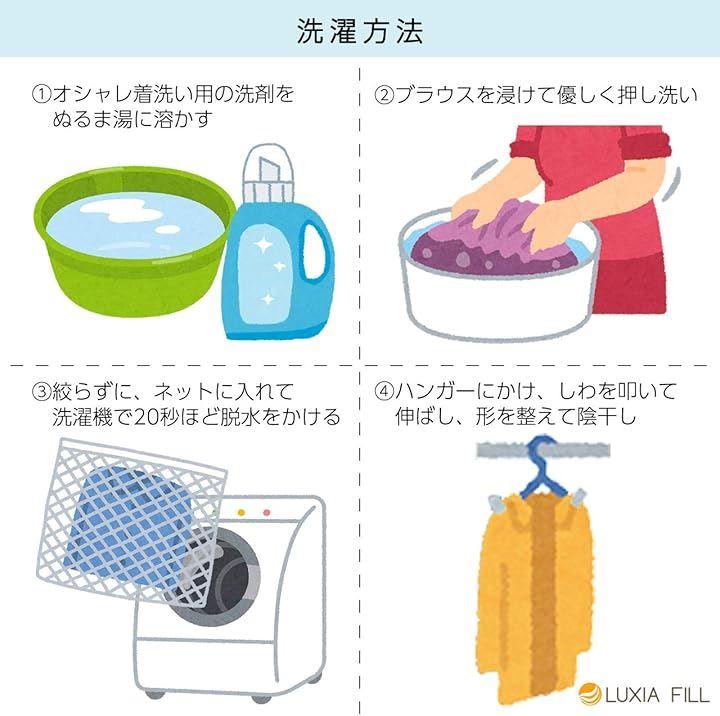 洗濯方法

①オシャレ着洗い用の洗剤をぬるま湯に溶かす

②ブラウスを浸けて優しく押し洗い

③絞らずに、ネットに入れて洗濯機で20秒ほど脱水をかける

④ハンガーにかけ、しわを叩いて伸ばし、形を整えて陰干し

LUXIA FILL