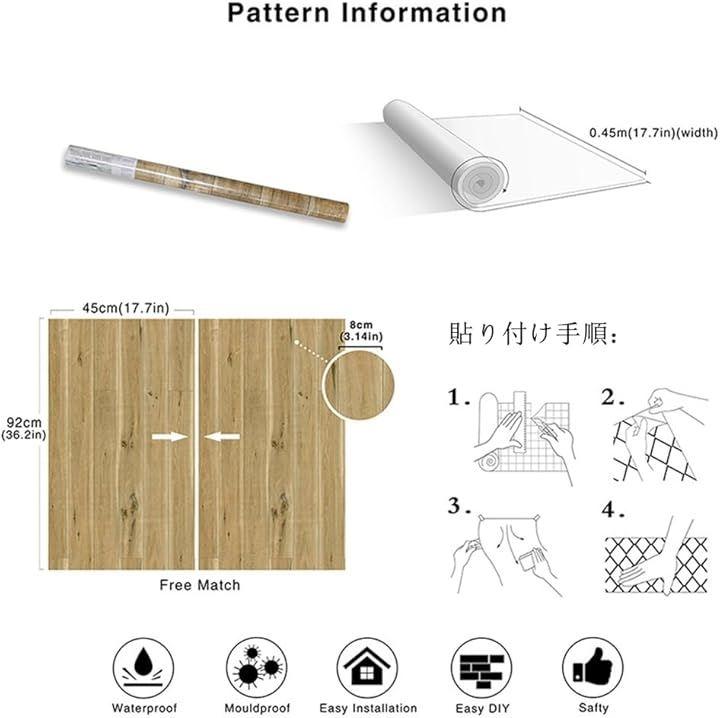 Pattern Information

0.45m(17.7in)(width)

45cm(17.7in)

8cm
(3.14in)

92cm
(36.2in)

Free Match

貼り付け手順:

1.

2.

3.

4.

Waterproof

Mouldproof

Easy Installation

Easy DIY

Safty