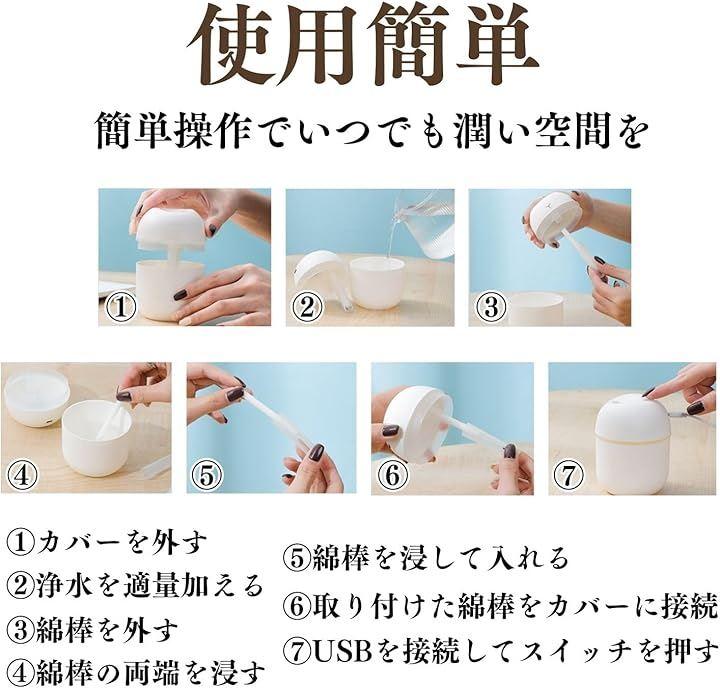 使用簡単

簡単操作でいつでも潤い空間を

①

②

③

④

⑤

⑥

⑦

①カバーを外す
②浄水を適量加える
③綿棒を外す
④綿棒の両端を浸す

⑤綿棒を浸して入れる
⑥取り付けた綿棒をカバーに接続
⑦USBを接続してスイッチを押す