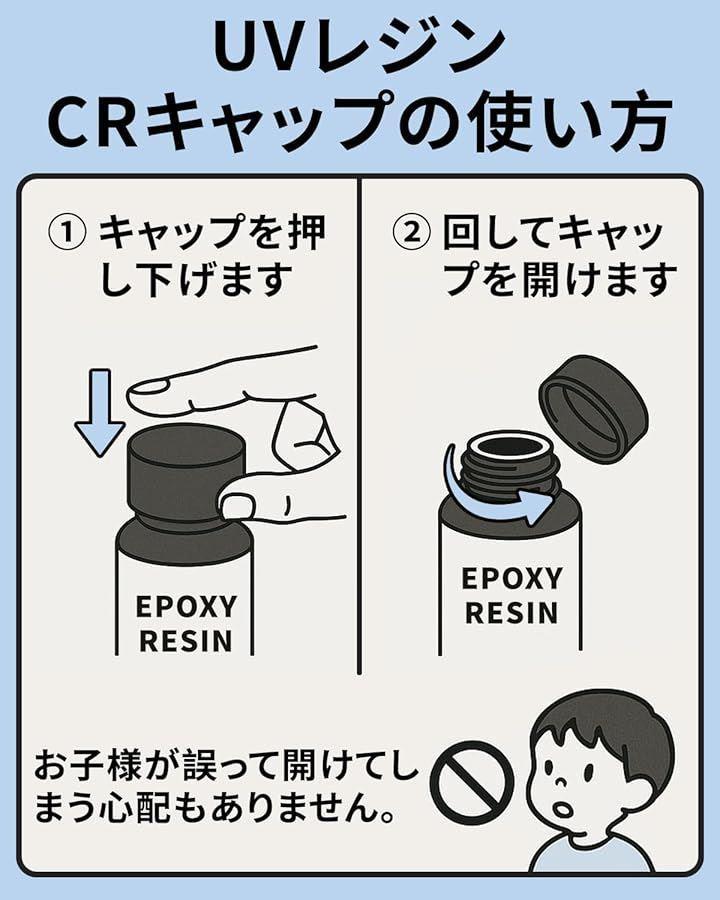 UVレジン
CRキャップの使い方

① キャップを押し下げます

EPOXY
RESIN

② 回してキャップを開けます

EPOXY
RESIN

お子様が誤って開けてしまう心配もありません。