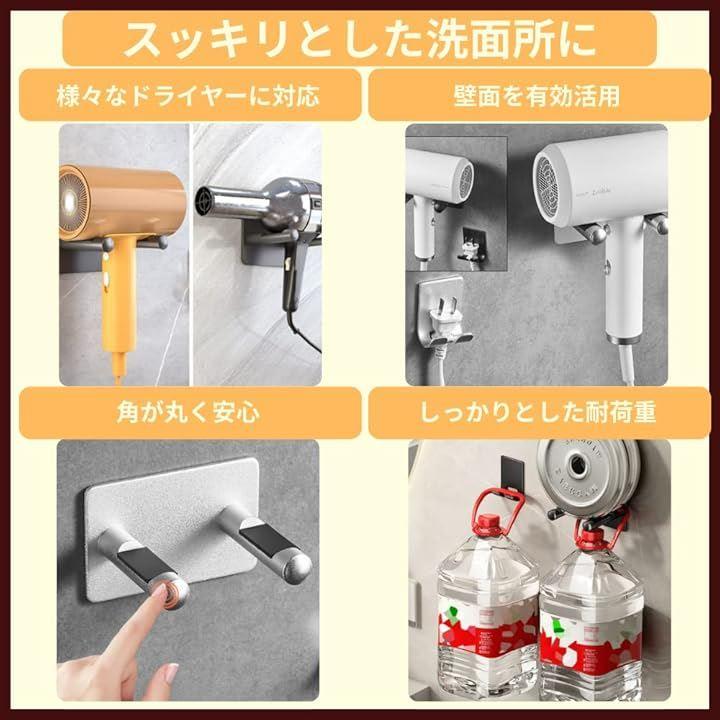 スッキリとした洗面所に

様々なドライヤーに対応

壁面を有効活用

角が丸く安心

しっかりとした耐荷重