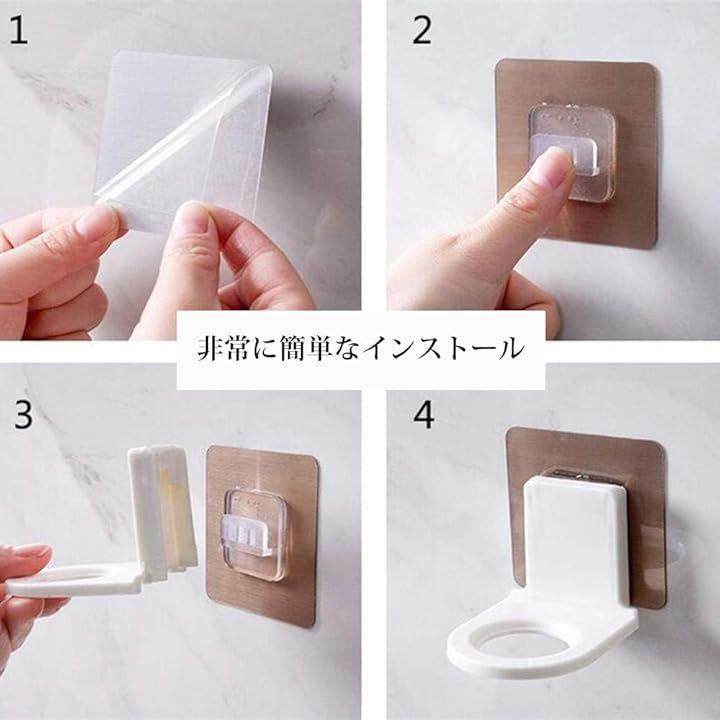 1

2

非常に簡単なインストール

3

4