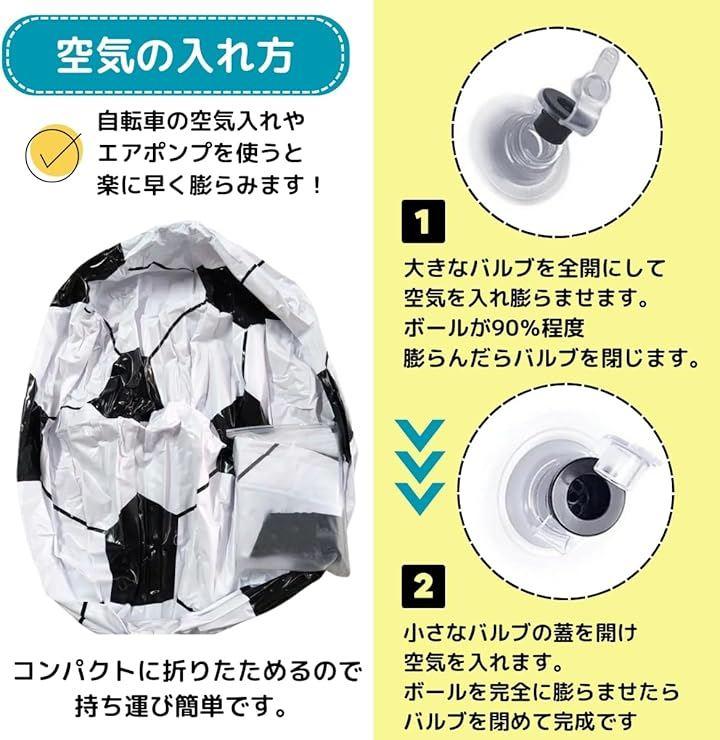 空気の入れ方

自転車の空気入れやエアポンプを使うと楽に早く膨らみます！

コンパクトに折りたためるので持ち運び簡単です。

1

大きなバルブを全開にして空気を入れ膨らませます。ボールが90%程度膨らんだらバルブを閉じます。

2

小さなバルブの蓋を開け空気を入れます。ボールを完全に膨らませたらバルブを閉めて完成です