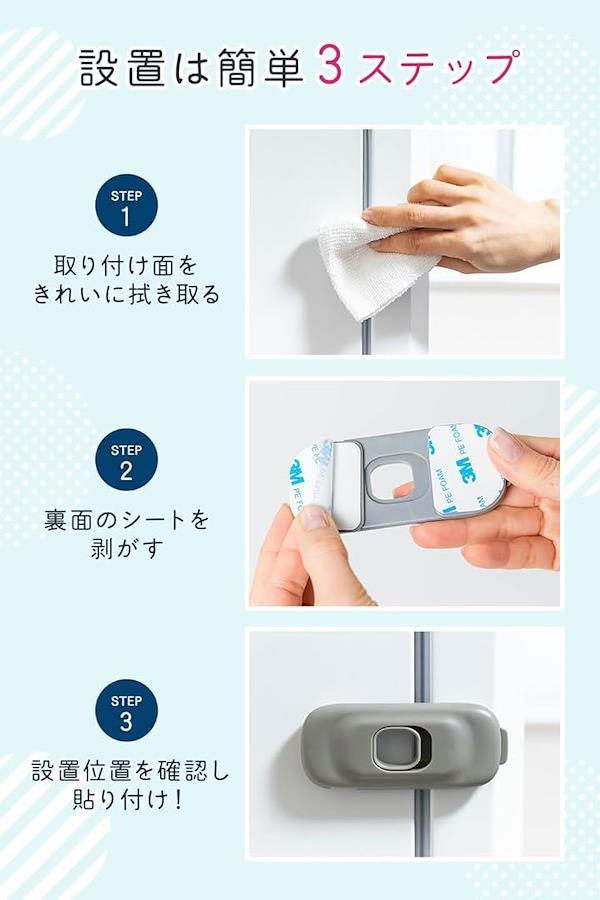 設置は簡単3ステップ

STEP
1
取り付け面を
きれいに拭き取る

STEP
2
裏面のシートを
剥がす

3M
PE FOAM

3M
PE FOAM

STEP
3
設置位置を確認し
貼り付け！