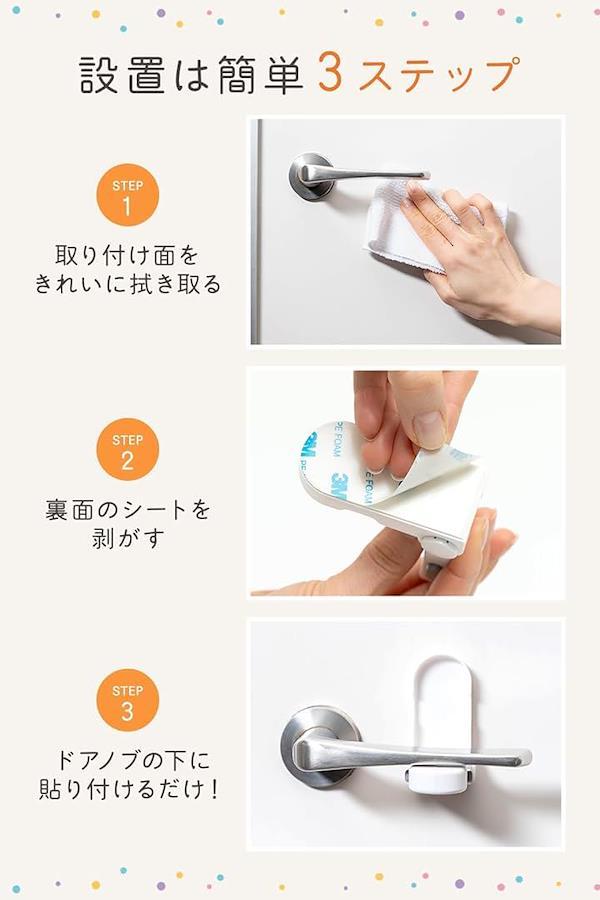 設置は簡単3ステップ

STEP
1
取り付け面を
きれいに拭き取る

STEP
2
裏面のシートを
剥がす

3M
PE FOAM

STEP
3
ドアノブの下に
貼り付けるだけ！