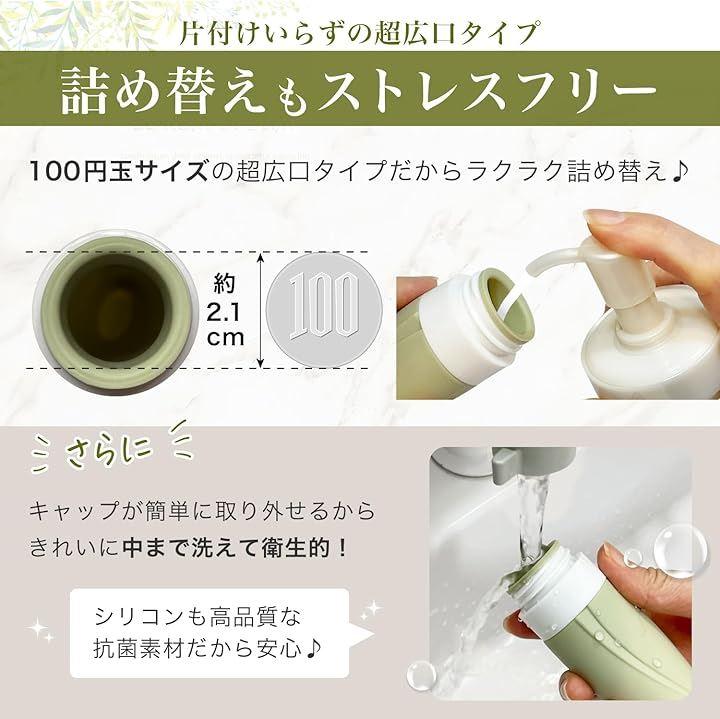 片付けいらずの超広口タイプ

詰め替えもストレスフリー

100円玉サイズの超広口タイプだからラクラク詰め替え♪

約
2.1
cm

100

さらに

キャップが簡単に取り外せるから
きれいに中まで洗えて衛生的！

シリコンも高品質な
抗菌素材だから安心♪