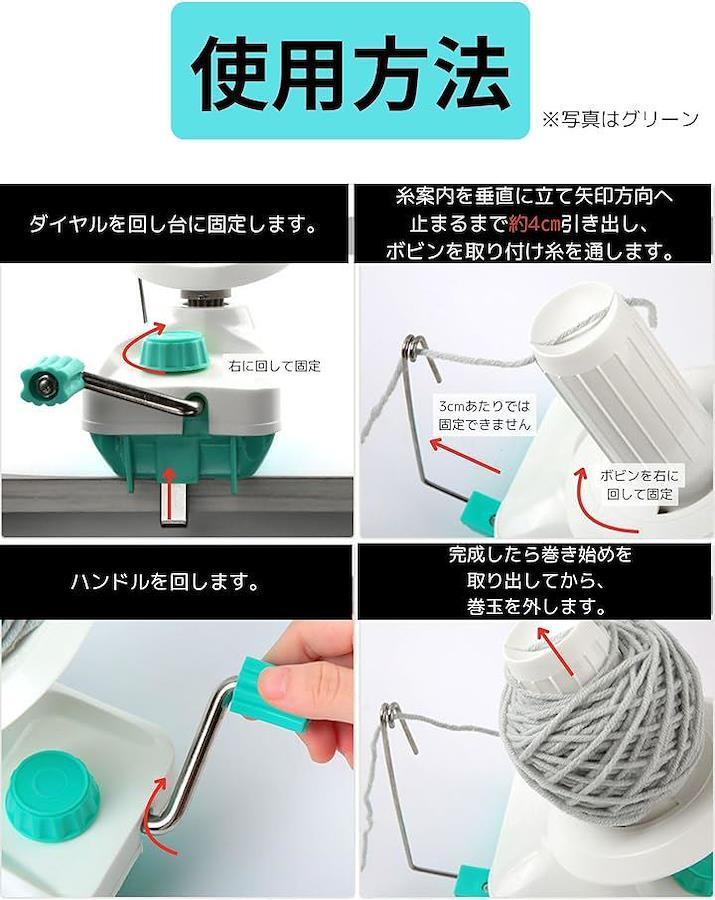 使用方法

※写真はグリーン

ダイヤルを回し台に固定します。

右に回して固定

糸案内を垂直に立て矢印方向へ止まるまで約4cm引き出し、ボビンを取り付け糸を通します。

3cmあたりでは固定できません

ボビンを右に回して固定

ハンドルを回します。

完成したら巻き始めを取り出してから、巻玉を外します。